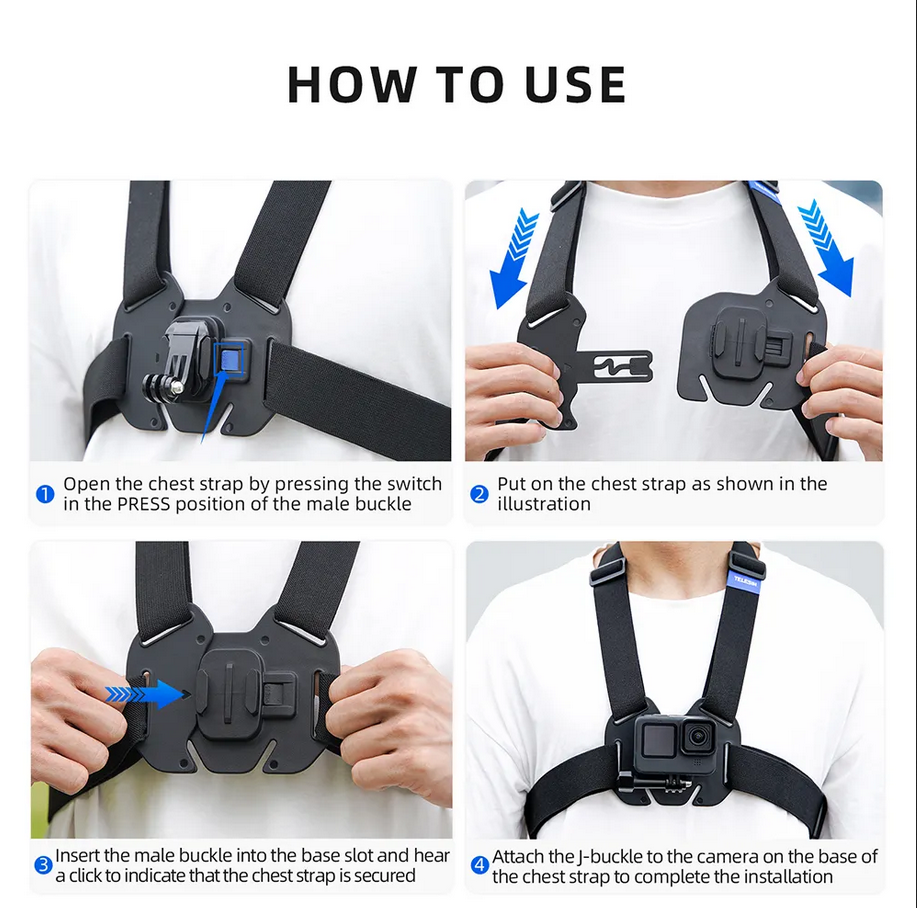 HOW TO USE

1 Open the chest strap by pressing the switch in the PRESS position of the male buckle

2 Put on the chest strap as shown in the illustration

3 Insert the male buckle into the base slot and hear a click to indicate that the chest strap is secured

TELESIN

4 Attach the J-buckle to the camera on the base of the chest strap to complete the installation